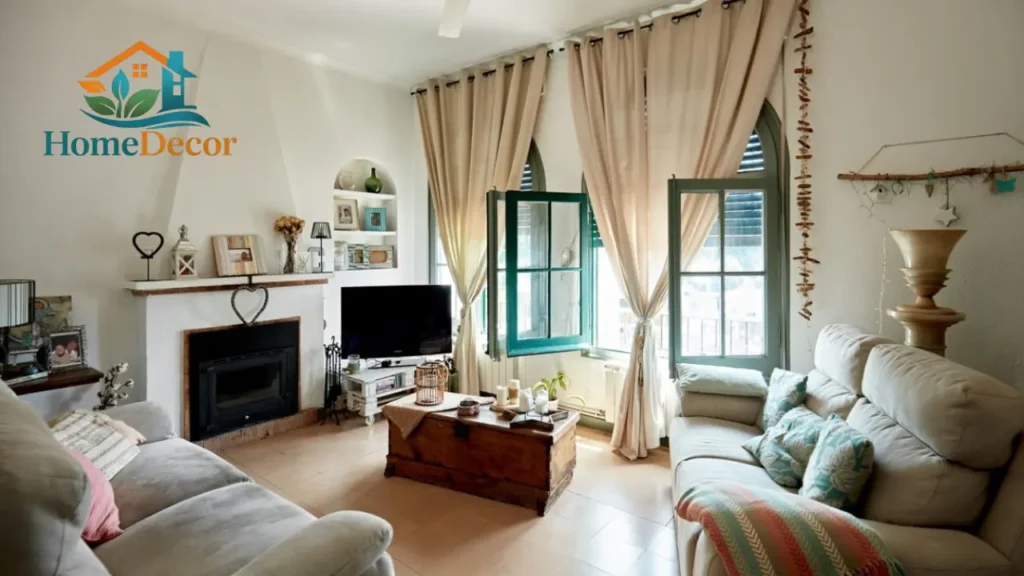 HomeDecor