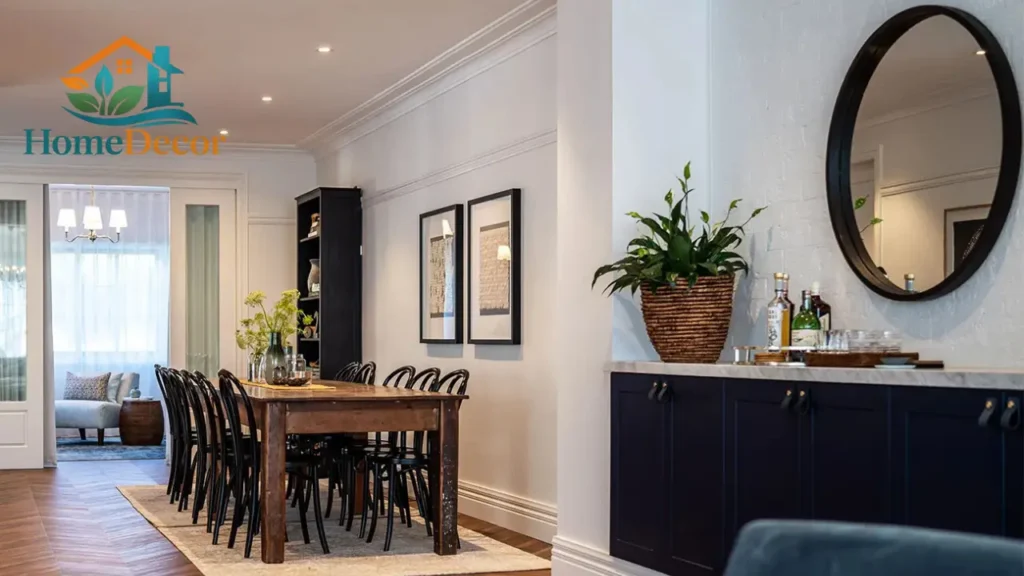 HomeDecor