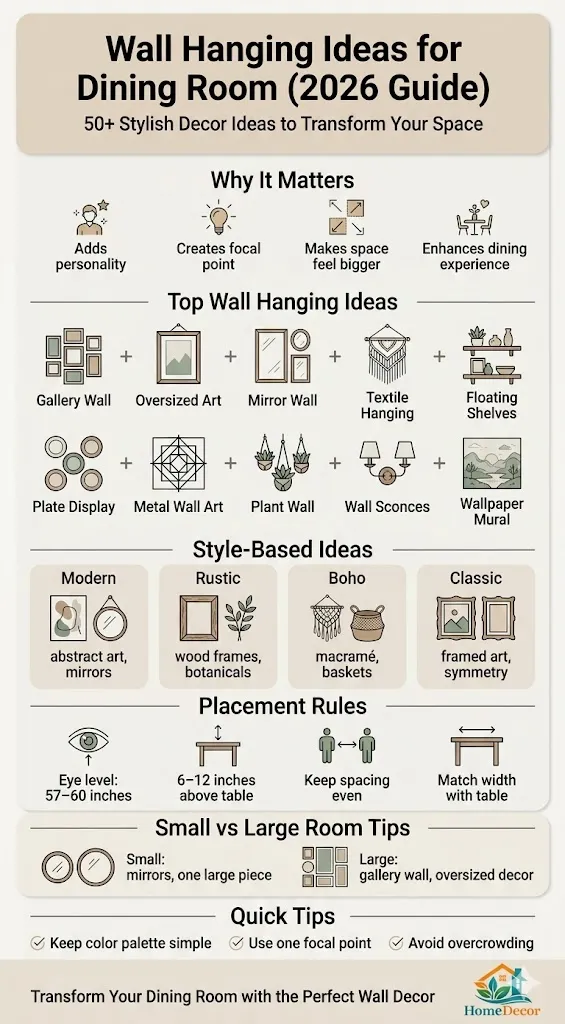 Wall Hanging Ideas for Dining Room (2026 Guide)

50+ Stylish Decor Ideas to Transform Your Space

Why It Matters

Adds personality

Creates focal point

Makes space feel bigger

Enhances dining experience

Top Wall Hanging Ideas

Gallery Wall + Oversized Art + Mirror Wall + Textile Hanging + Floating Shelves

Plate Display + Metal Wall Art + Plant Wall + Wall Sconces + Wallpaper Mural

Style-Based Ideas

Modern
abstract art, mirrors

Rustic
wood frames, botanicals

Boho
macramé, baskets

Classic
framed art, symmetry

Placement Rules

Eye level: 57–60 inches

6–12 inches above table

Keep spacing even

Match width with table

Small vs Large Room Tips

Small: mirrors, one large piece

Large: gallery wall, oversized decor

Quick Tips

Keep color palette simple

Use one focal point

Avoid overcrowding

Transform Your Dining Room with the Perfect Wall Decor

HomeDecor