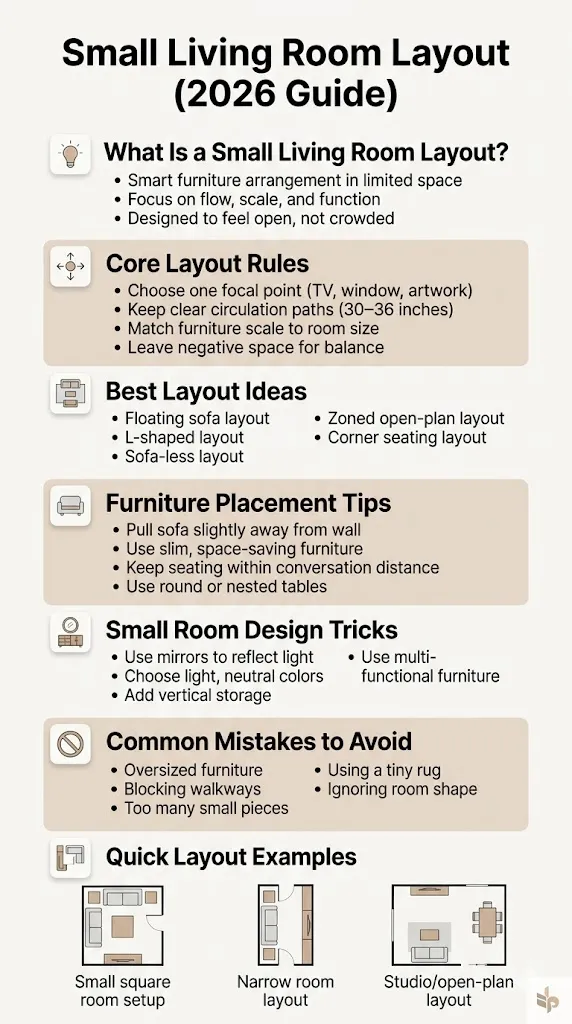 Small Living Room Layout (2026 Guide)

What Is a Small Living Room Layout?
• Smart furniture arrangement in limited space
• Focus on flow, scale, and function
• Designed to feel open, not crowded

Core Layout Rules
• Choose one focal point (TV, window, artwork)
• Keep clear circulation paths (30–36 inches)
• Match furniture scale to room size
• Leave negative space for balance

Best Layout Ideas
• Floating sofa layout
• L-shaped layout
• Sofa-less layout
• Zoned open-plan layout
• Corner seating layout

Furniture Placement Tips
• Pull sofa slightly away from wall
• Use slim, space-saving furniture
• Keep seating within conversation distance
• Use round or nested tables

Small Room Design Tricks
• Use mirrors to reflect light
• Choose light, neutral colors
• Add vertical storage
• Use multi-functional furniture

Common Mistakes to Avoid
• Oversized furniture
• Blocking walkways
• Too many small pieces
• Using a tiny rug
• Ignoring room shape

Quick Layout Examples

Small square room setup

Narrow room layout

Studio/open-plan layout