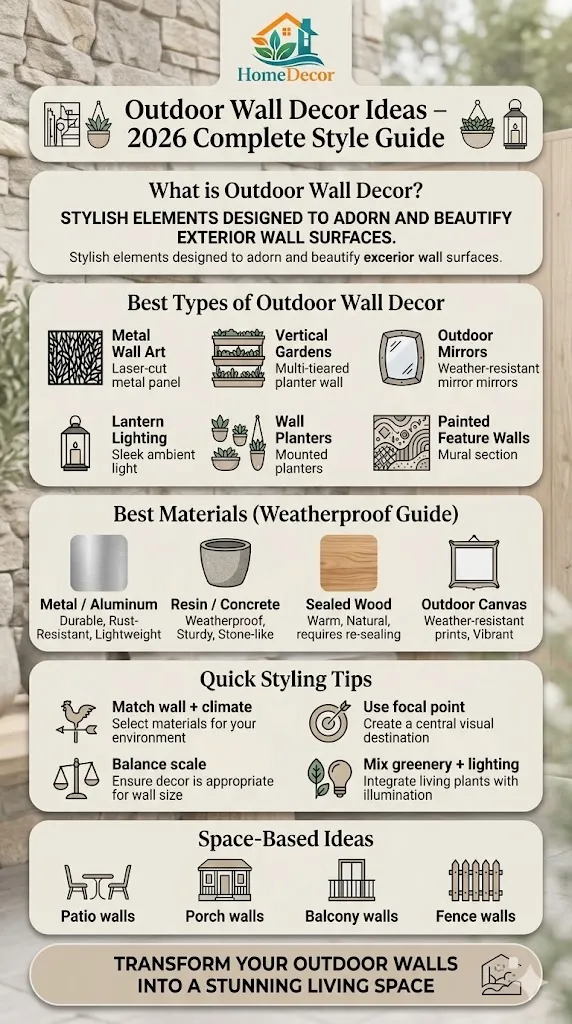 HomeDecor

Outdoor Wall Decor Ideas – 2026 Complete Style Guide

What is Outdoor Wall Decor?

STYLISH ELEMENTS DESIGNED TO ADORN AND BEAUTIFY EXTERIOR WALL SURFACES.

Stylish elements designed to adorn and beautify excerior wall surfaces.

Best Types of Outdoor Wall Decor

Metal Wall Art
Laser-cut metal panel

Vertical Gardens
Multi-tieared planter wall

Outdoor Mirrors
Weather-resistant mirror mirrors

Lantern Lighting
Sleek ambient light

Wall Planters
Mounted planters

Painted Feature Walls
Mural section

Best Materials (Weatherproof Guide)

Metal / Aluminum
Durable, Rust-Resistant, Lightweight

Resin / Concrete
Weatherproof, Sturdy, Stone-like

Sealed Wood
Warm, Natural, requires re-sealing

Outdoor Canvas
Weather-resistant prints, Vibrant

Quick Styling Tips

Match wall + climate
Select materials for your environment

Use focal point
Create a central visual destination

Balance scale
Ensure decor is appropriate for wall size

Mix greenery + lighting
Integrate living plants with illumination

Space-Based Ideas

Patio walls

Porch walls

Balcony walls

Fence walls

TRANSFORM YOUR OUTDOOR WALLS INTO A STUNNING LIVING SPACE