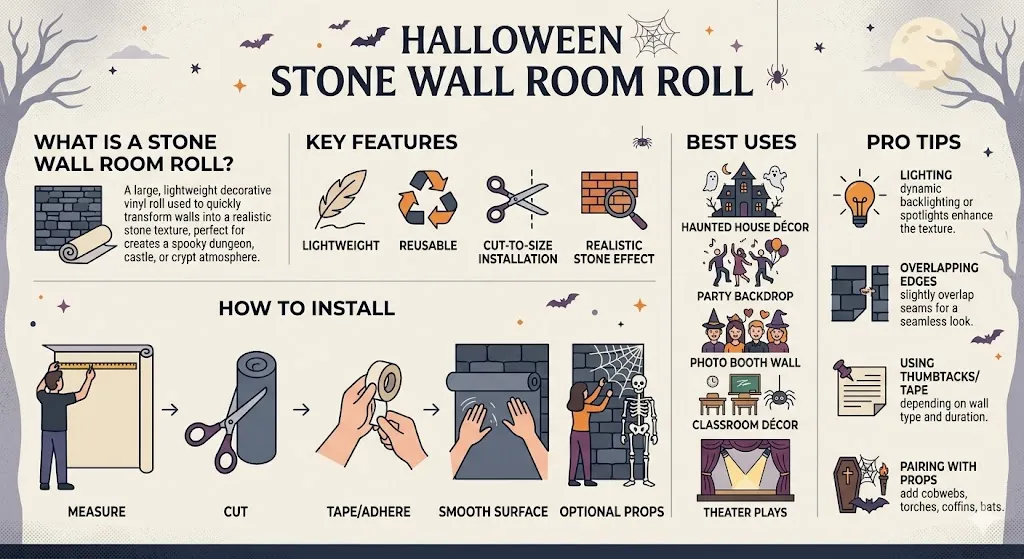 HALLOWEEN
STONE WALL ROOM ROLL

WHAT IS A STONE WALL ROOM ROLL?

A large, lightweight decorative vinyl roll used to quickly transform walls into a realistic stone texture, perfect for creates a spooky dungeon, castle, or crypt atmosphere.

KEY FEATURES

LIGHTWEIGHT

REUSABLE

CUT-TO-SIZE INSTALLATION

REALISTIC STONE EFFECT

HOW TO INSTALL

MEASURE

CUT

TAPE/ADHERE

SMOOTH SURFACE

OPTIONAL PROPS

BEST USES

HAUNTED HOUSE DÉCOR

PARTY BACKDROP

PHOTO BOOTH WALL

CLASSROOM DÉCOR

THEATER PLAYS

PRO TIPS

LIGHTING
dynamic backlighting or spotlights enhance the texture.

OVERLAPPING EDGES
slightly overlap seams for a seamless look.

USING THUMBTACKS/ TAPE
depending on wall type and duration.

PAIRING WITH PROPS
add cobwebs, torches, coffins, bats.