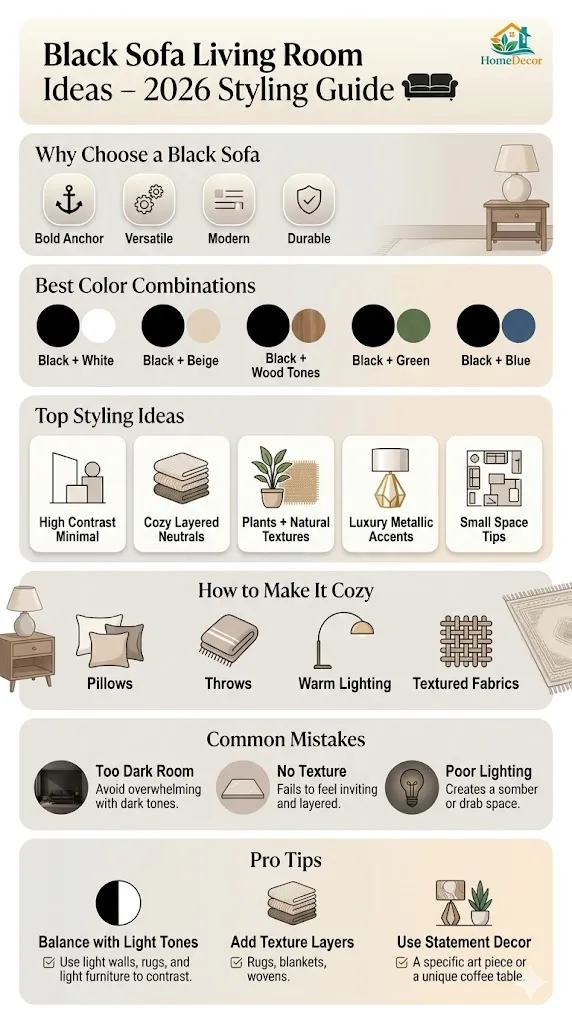 Black Sofa Living Room Ideas – 2026 Styling Guide

HomeDecor

Why Choose a Black Sofa

Bold Anchor
Versatile
Modern
Durable

Best Color Combinations

Black + White
Black + Beige
Black + Wood Tones
Black + Green
Black + Blue

Top Styling Ideas

High Contrast Minimal
Cozy Layered Neutrals
Plants + Natural Textures
Luxury Metallic Accents
Small Space Tips

How to Make It Cozy

Pillows
Throws
Warm Lighting
Textured Fabrics

Common Mistakes

Too Dark Room
Avoid overwhelming with dark tones.

No Texture
Fails to feel inviting and layered.

Poor Lighting
Creates a somber or drab space.

Pro Tips

Balance with Light Tones
Use light walls, rugs, and light furniture to contrast.

Add Texture Layers
Rugs, blankets, wovens.

Use Statement Decor
A specific art piece or a unique coffee table.