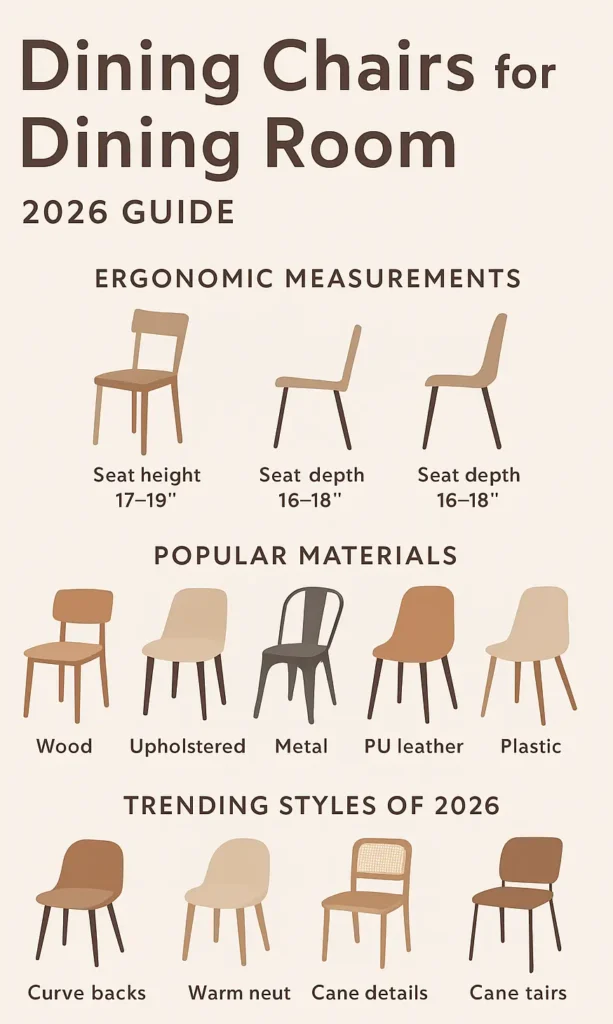 Dining Chairs for Dining Room

2026 GUIDE

ERGONOMIC MEASUREMENTS

Seat height 17–19"

Seat depth 16–18"

Seat depth 16–18"

POPULAR MATERIALS

Wood

Upholstered

Metal

PU leather

Plastic

TRENDING STYLES OF 2026

Curve backs

Warm neut

Cane details

Cane tairs